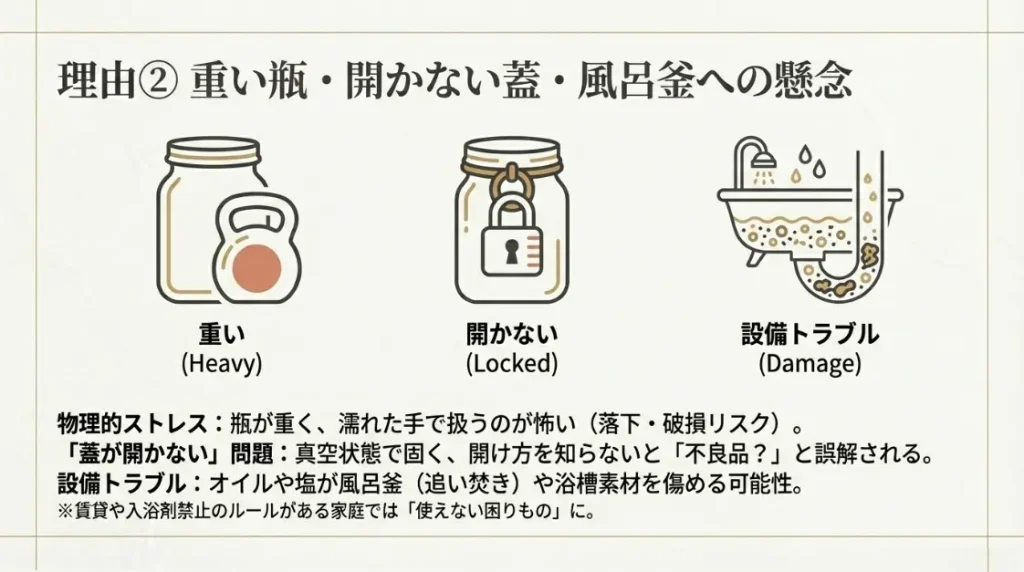 理由② 重い瓶・開かない蓋・風呂釜への懸念

重い
(Heavy)

開かない
(Locked)

設備トラブル
(Damage)

物理的ストレス：瓶が重く、濡れた手で扱うのが怖い（落下・破損リスク）。
「蓋が開かない」問題：真空状態で固く、開け方を知らないと「不良品？」と誤解される。
設備トラブル：オイルや塩が風呂釜（追い焚き）や浴槽素材を傷める可能性。
※賃貸や入浴剤禁止のルールがある家庭では「使えない困りもの」に。