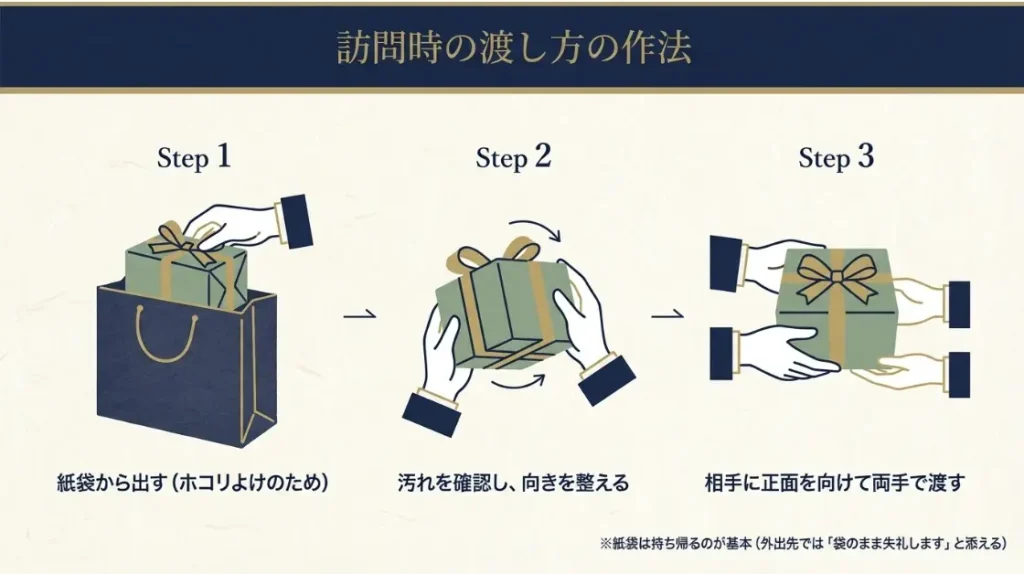 訪問時の渡し方の作法

Step 1

紙袋から出す（ホコリよけのため）

Step 2

汚れを確認し、向きを整える

Step 3

相手に正面を向けて両手で渡す

※紙袋は持ち帰るのが基本（外出先では「袋のまま失礼します」と添える）