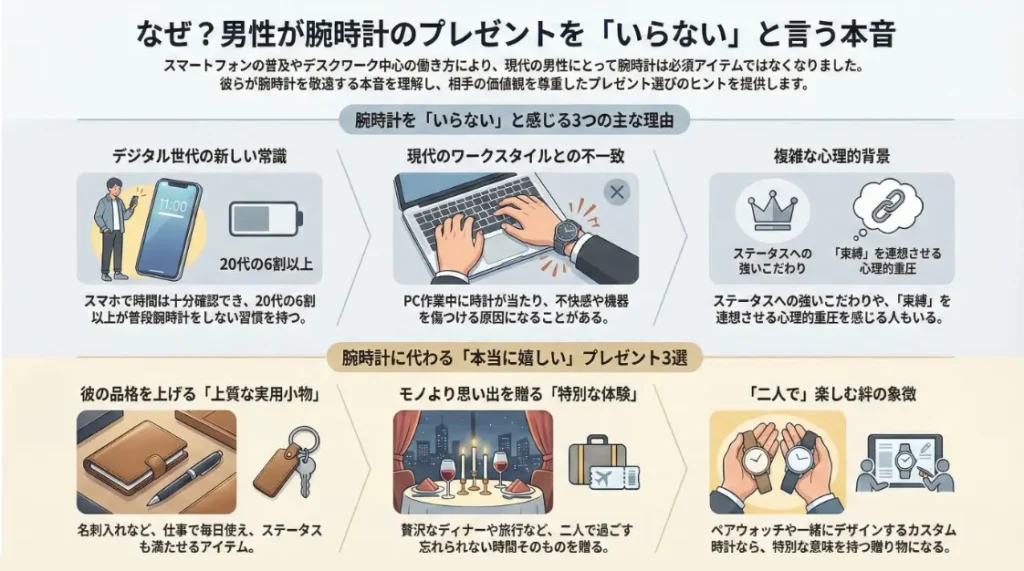 なぜ？男性が腕時計のプレゼントを「いらない」と言う本音

スマートフォンの普及やデスクワーク中心の働き方により、現代の男性にとって腕時計は必須アイテムではなくなりました。彼らが腕時計を敬遠する本音を理解し、相手の価値観を尊重したプレゼント選びのヒントを提供します。

腕時計を「いらない」と感じる3つの主な理由

デジタル世代の新しい常識

11:00

20代の6割以上

スマホで時間は十分確認でき、20代の6割以上が普段腕時計をしない習慣を持つ。

現代のワークスタイルとの不一致

PC作業中に時計が当たり、不快感や機器を傷つける原因になることがある。

複雑な心理的背景

ステータスへの強いこだわり

「束縛」を連想させる心理的重圧

ステータスへの強いこだわりや、「束縛」を連想させる心理的重圧を感じる人もいる。

腕時計に代わる「本当に嬉しい」プレゼント3選

彼の品格を上げる「上質な実用小物」

名刺入れなど、仕事で毎日使え、ステータスも満たせるアイテム。

モノより思い出を贈る「特別な体験」

贅沢なディナーや旅行など、二人で過ごす忘れられない時間そのものを贈る。

「二人で」楽しむ絆の象徴

ペアウォッチや一緒にデザインするカスタム時計なら、特別な意味を持つ贈り物になる。