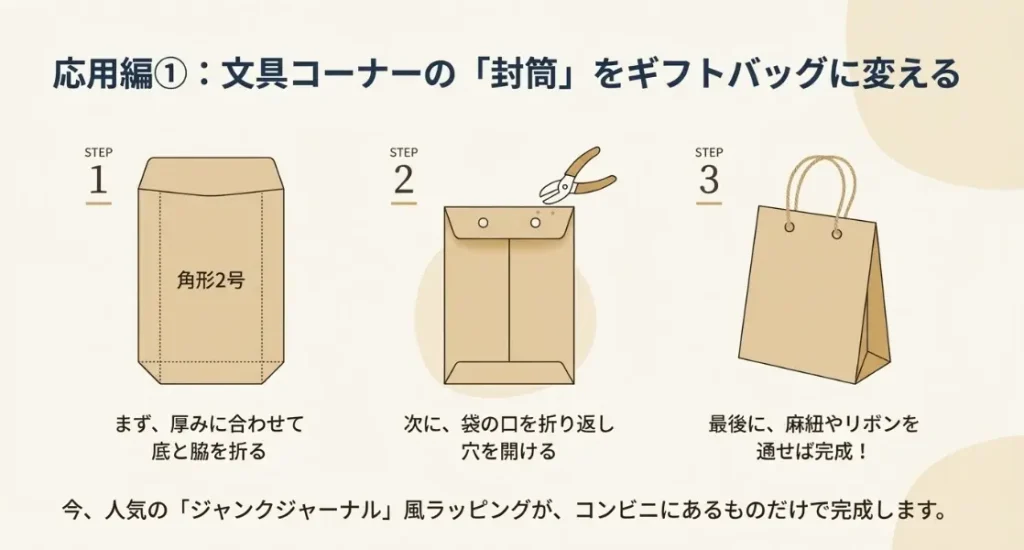 応用編①：文具コーナーの「封筒」をギフトバッグに変える

STEP
1

角形2号

まず、厚みに合わせて底と脇を折る

STEP
2

次に、袋の口を折り返し穴を開ける

STEP
3

最後に、麻紐やリボンを通せば完成！

今、人気の「ジャンクジャーナル」風ラッピングが、コンビニにあるものだけで完成します。